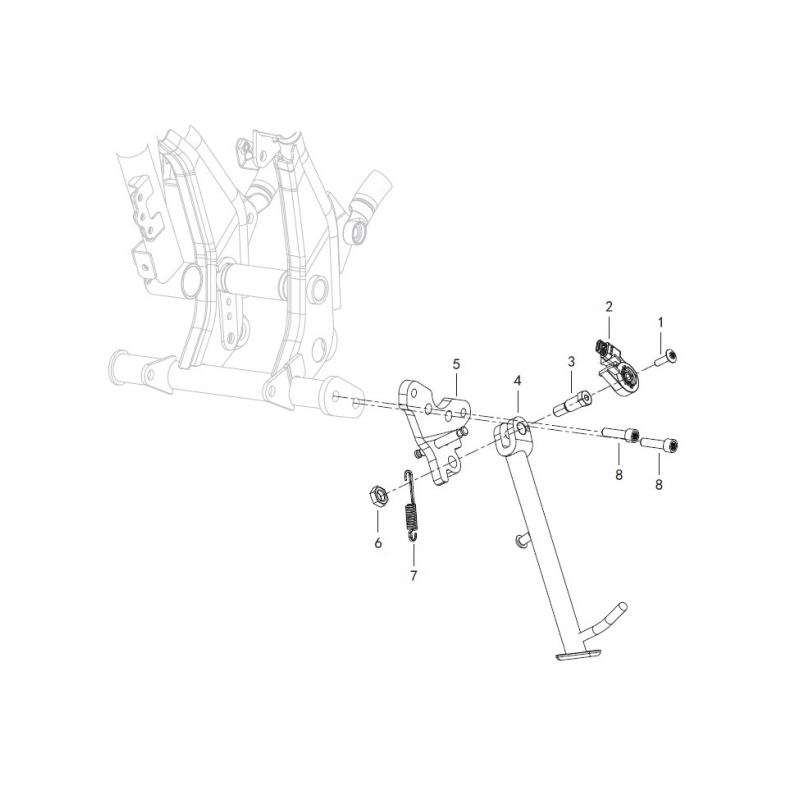 2
1
3
5
4
8
8
6
7