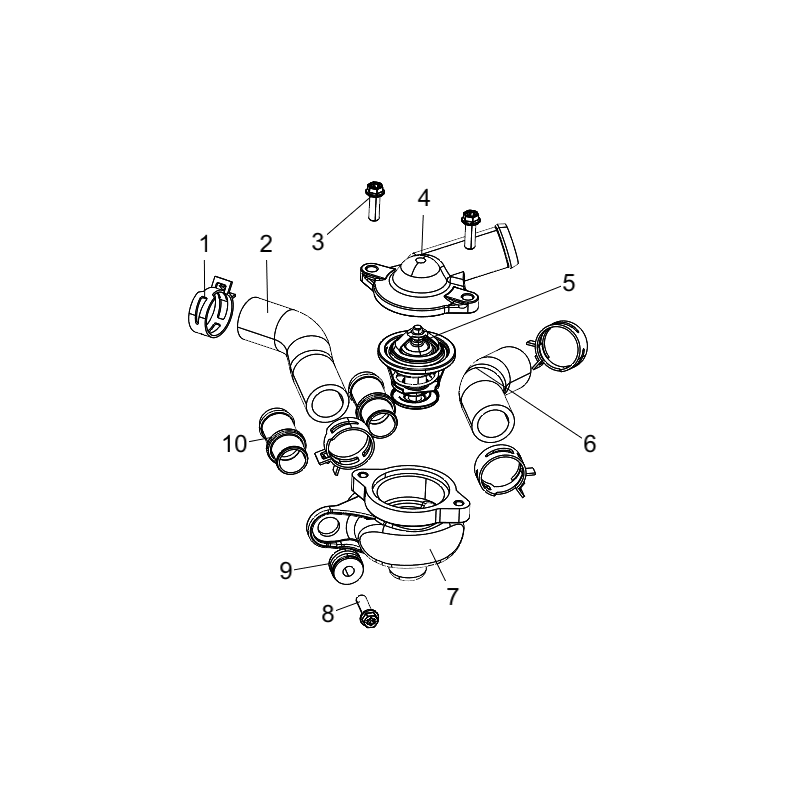 4
3
1
2
5
6
10
9
7
8