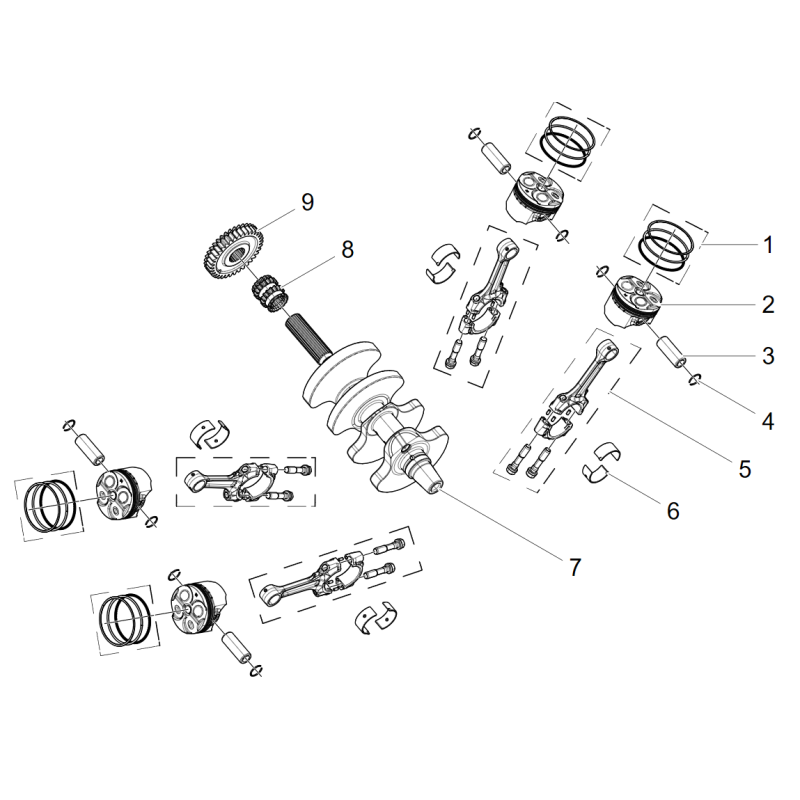 9
8
1
2
3
4
5
6
7