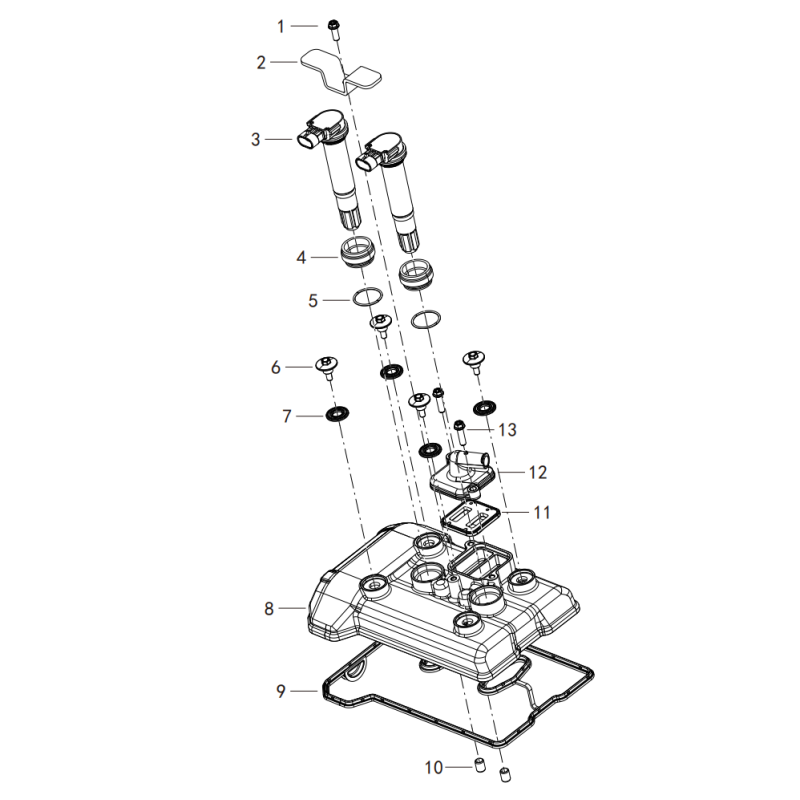 1
2
3
4
5
6
7
13
12
11
8
9
10