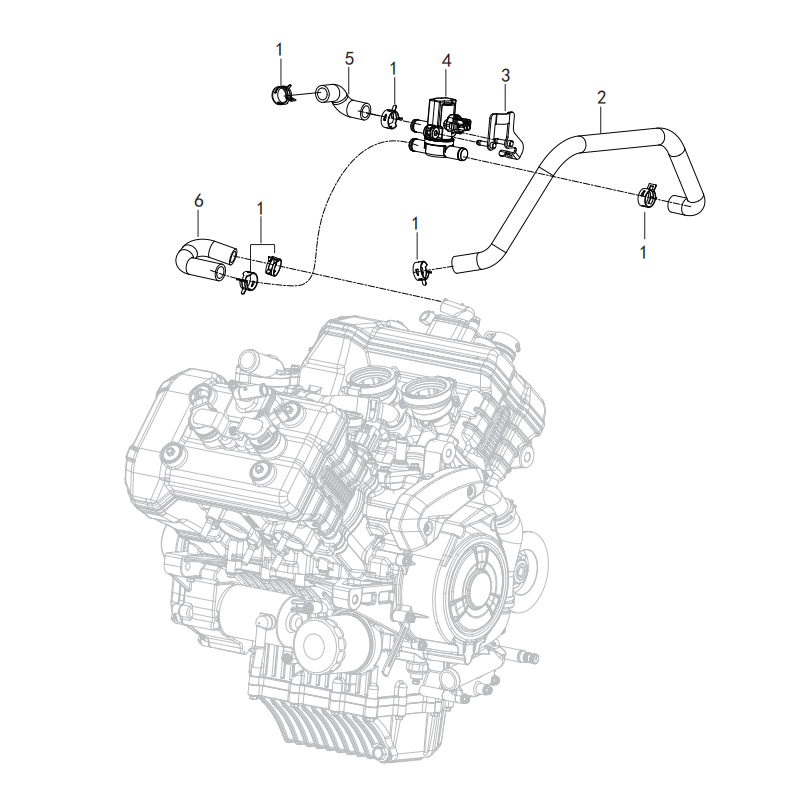 1
5
1
4
3
2
6
1
1
1