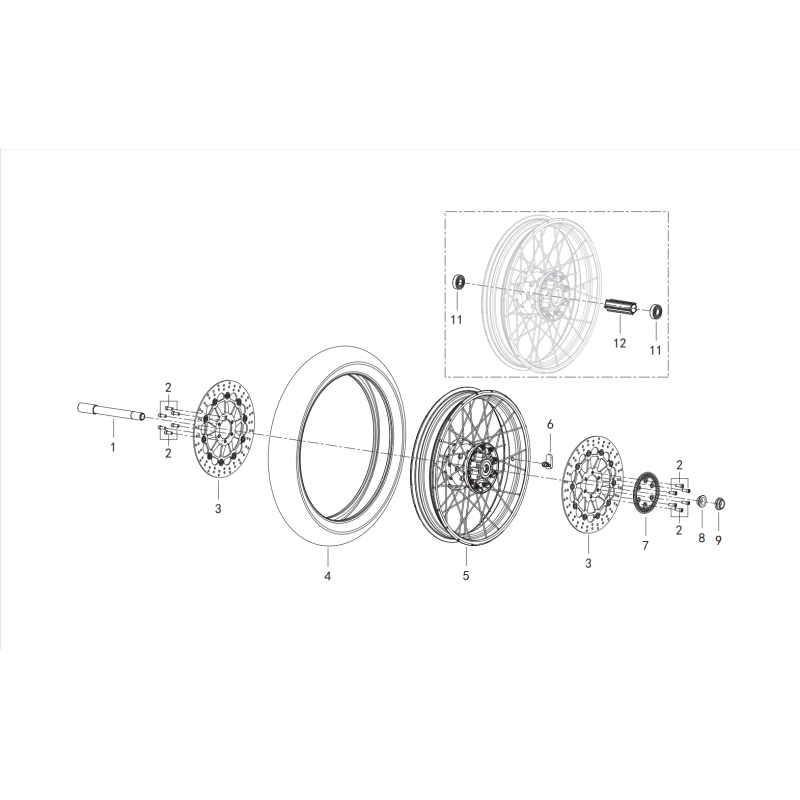 11
12
11
2
2
1
3
4
5
6
3
7
2
2
8
9