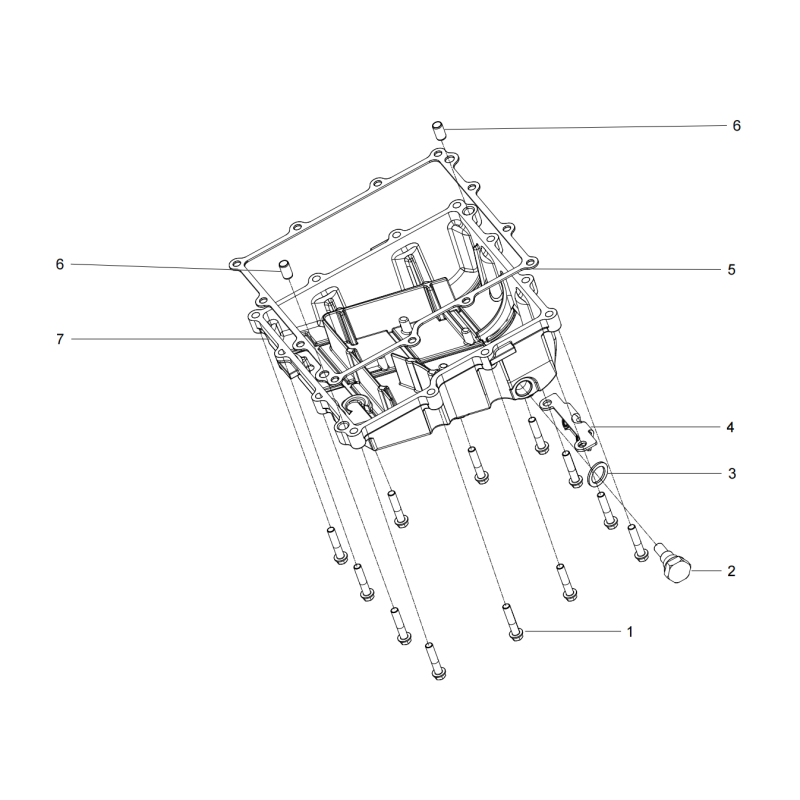 6

6

5

7

4

3

2

1