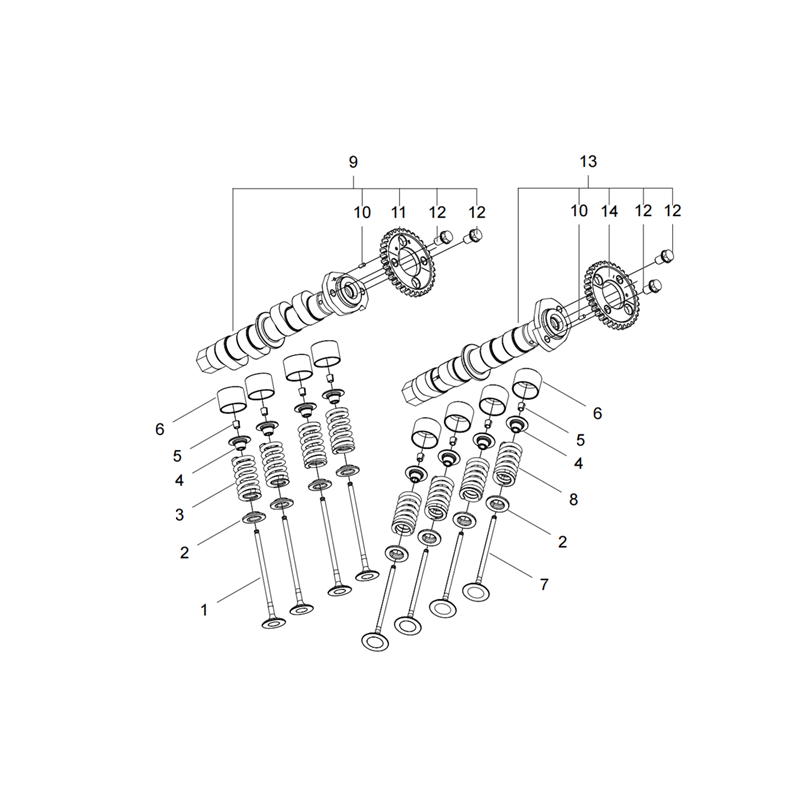 9
10
11
12
12
13
10
14
12
12
6
5
4
3
2
1
6
5
4
8
2
7