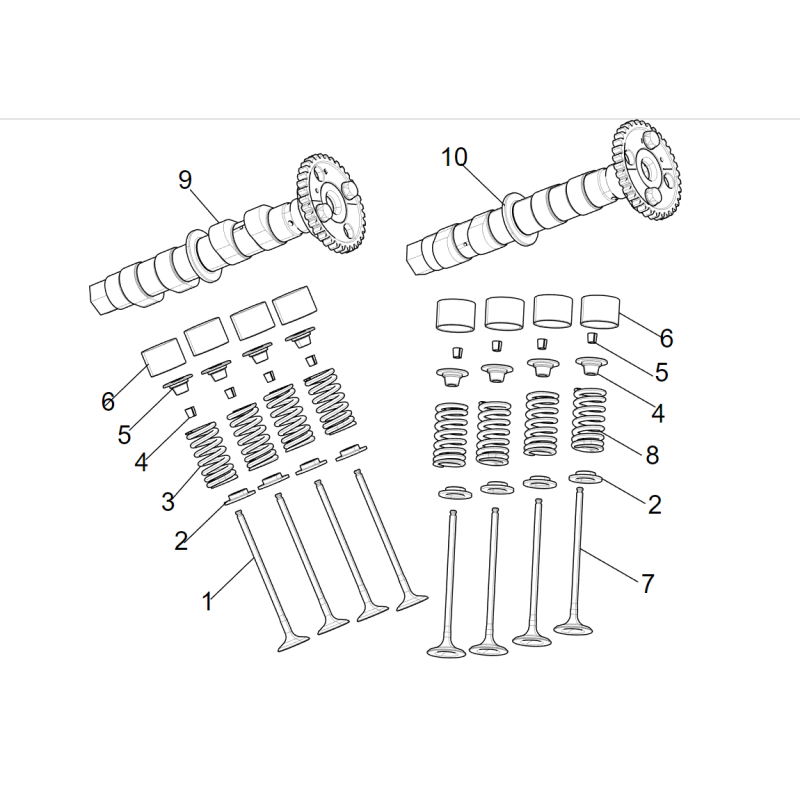 9
10
6
5
4
3
2
1
6
5
4
8
2
7