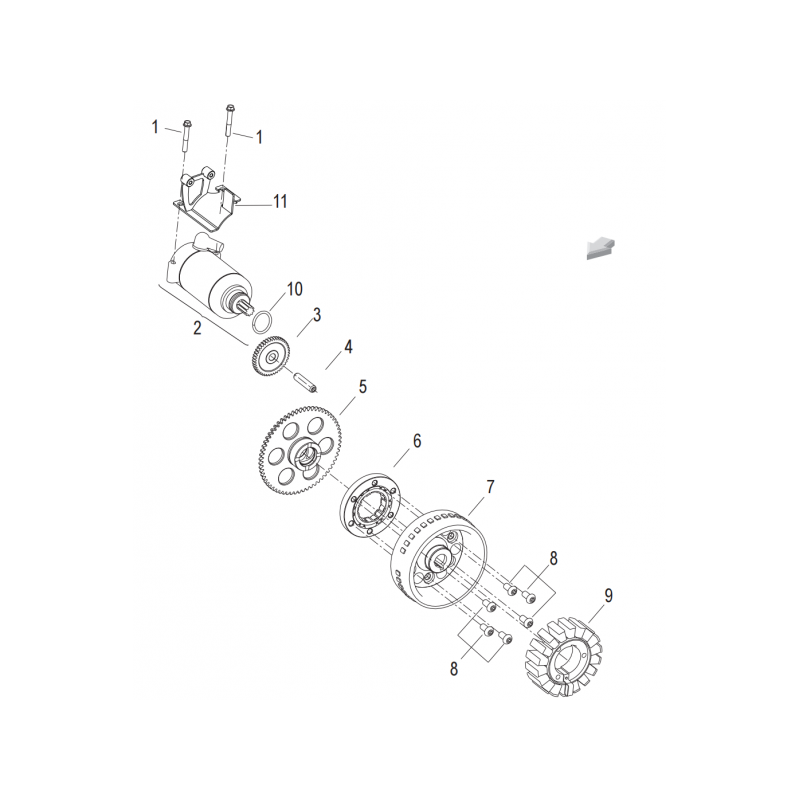 1
1
11
10
2
3
4
5
6
7
8
9
8