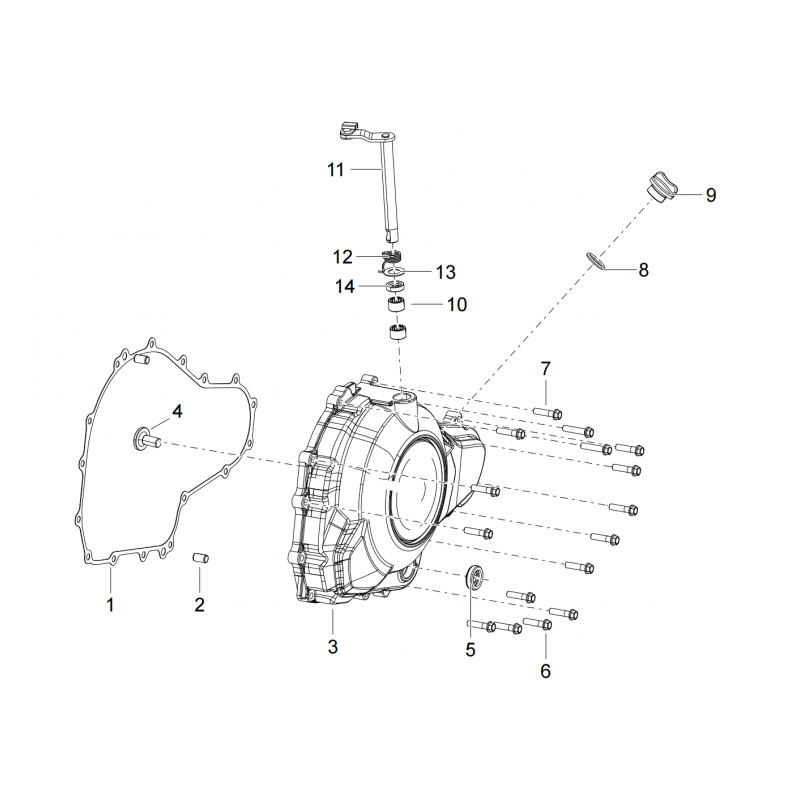 11
9
12
13
8
14
10
7
4
1
2
3
5
6