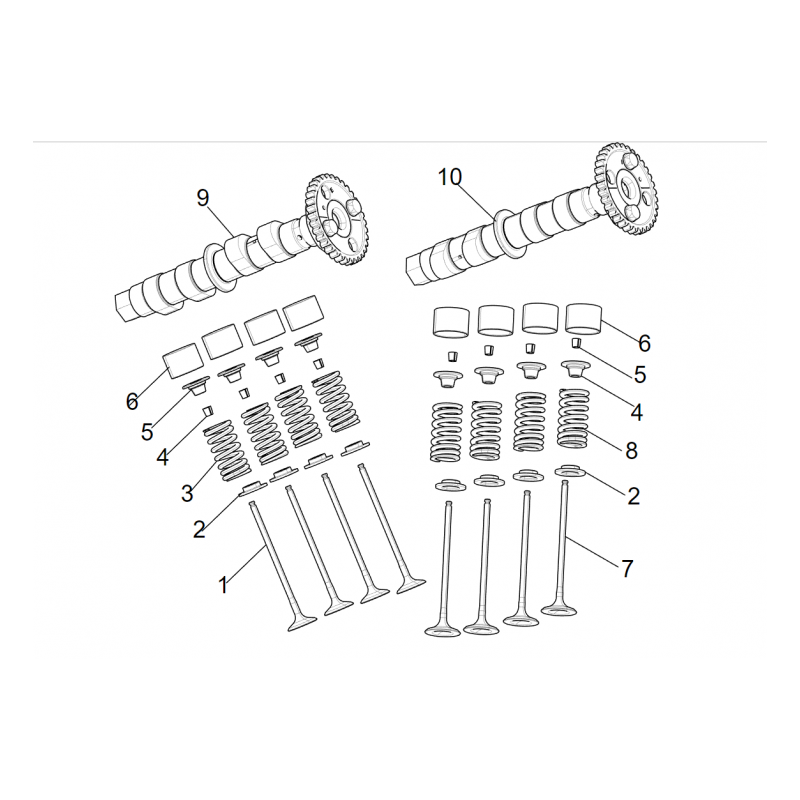 9
10
6
5
4
3
2
1
6
5
4
8
2
7