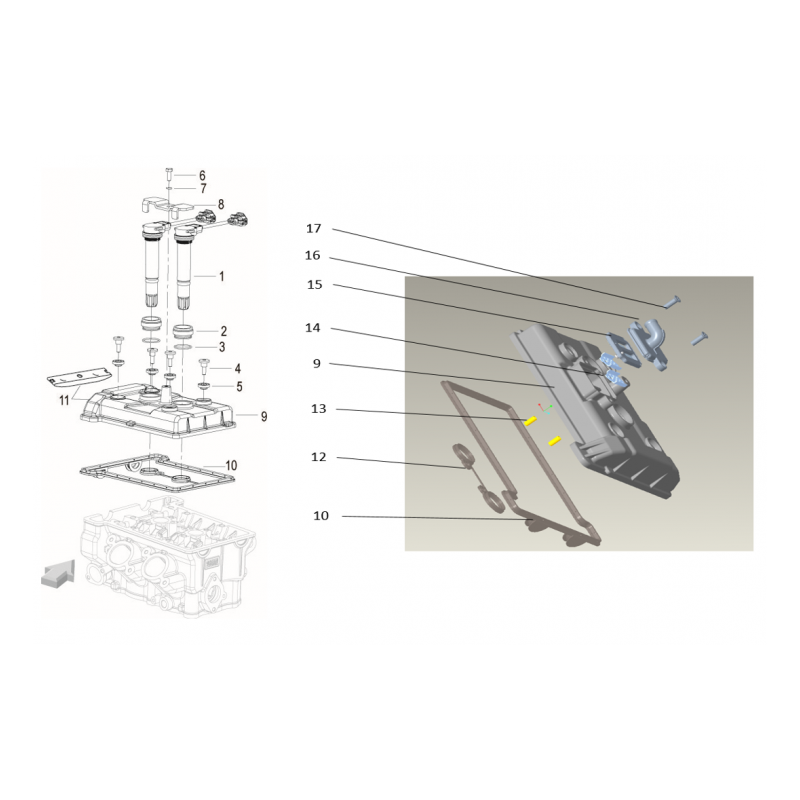 6
7
8
1
2
3
4
5
11
9
10

17
16
15
14
9
13
12
10