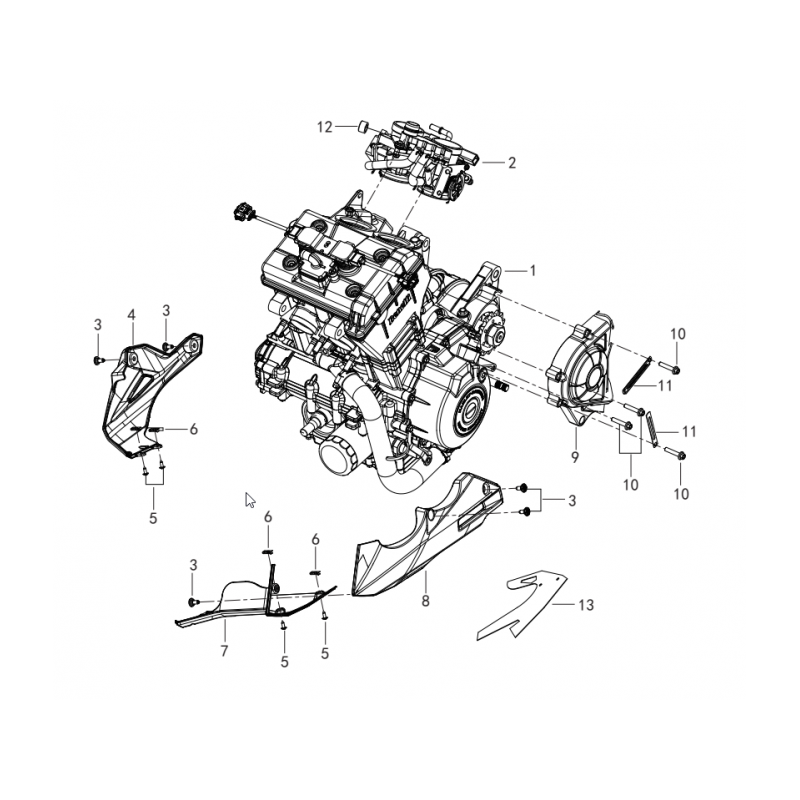 12
2
1
3
4
3
10
11
6
11
9
10
10
5
3
6
6
3
8
13
7
5
5