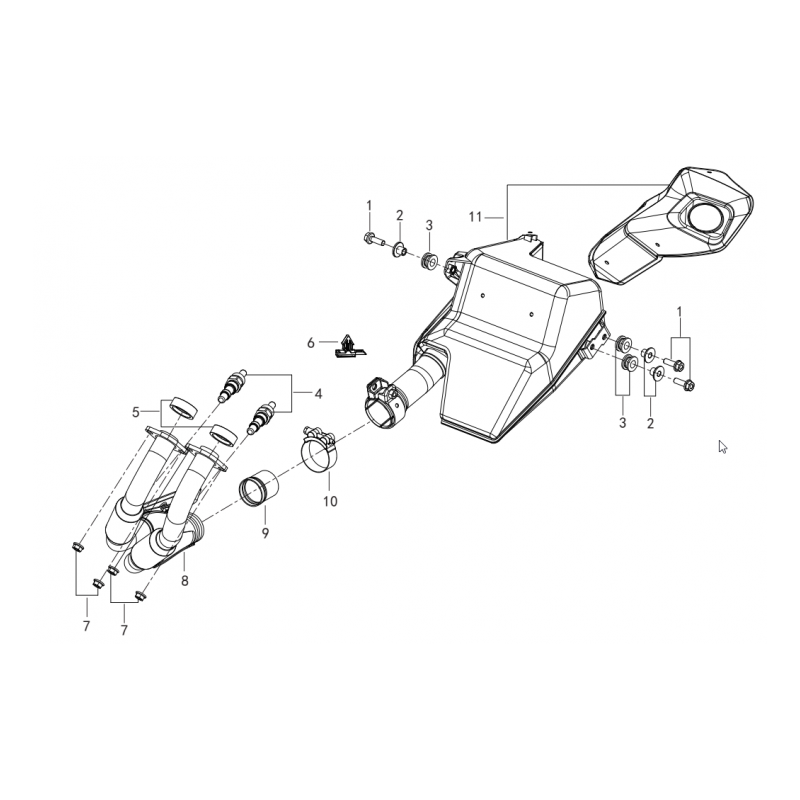 1
2
3
11
1
6
4
5
3
2
10
9
8
7
7