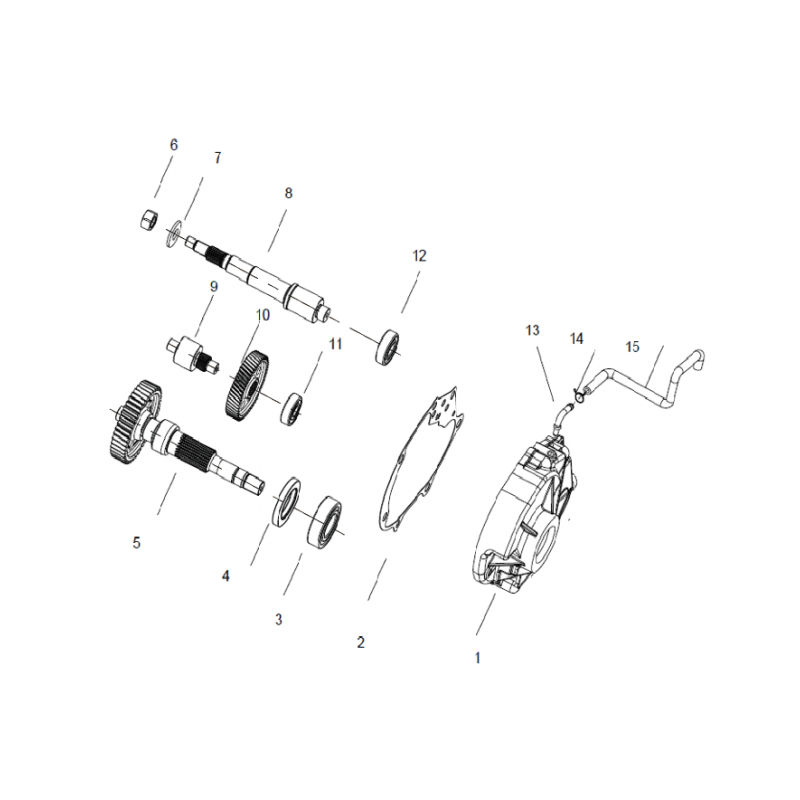 6
7
8
12
9
10
11
13
14
15
5
4
3
2
1