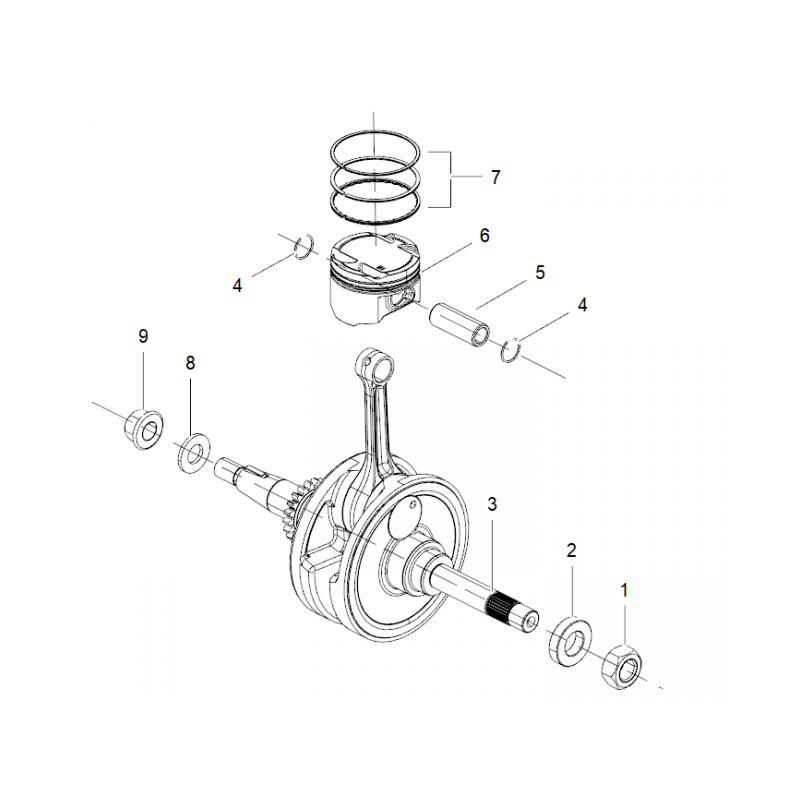 7
6
4
5
4
9
8
3
2
1