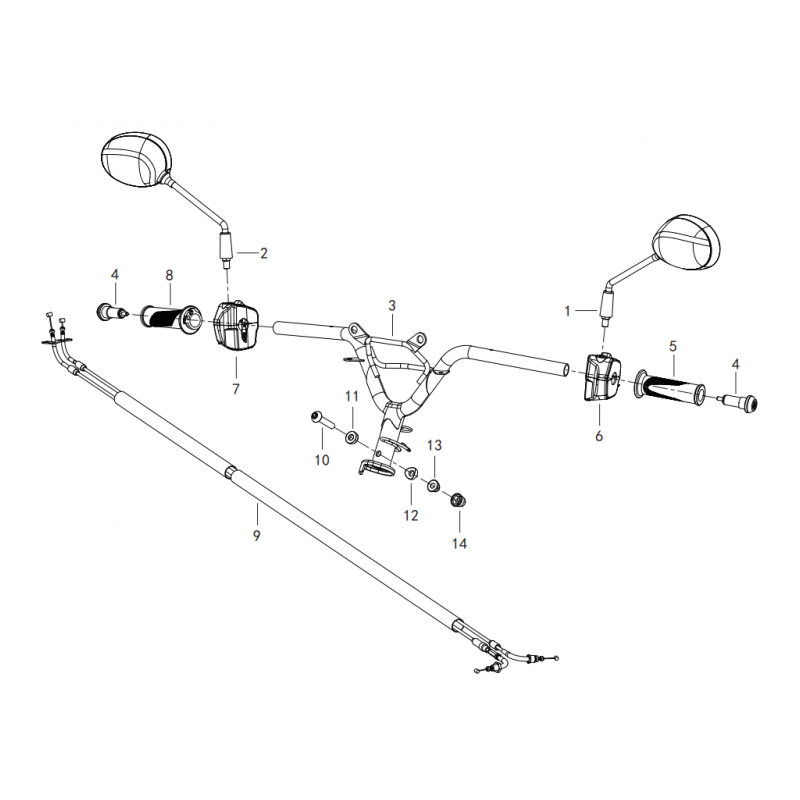 2
4
8
3
1
5
4
7
11
6
10
13
12
14
9